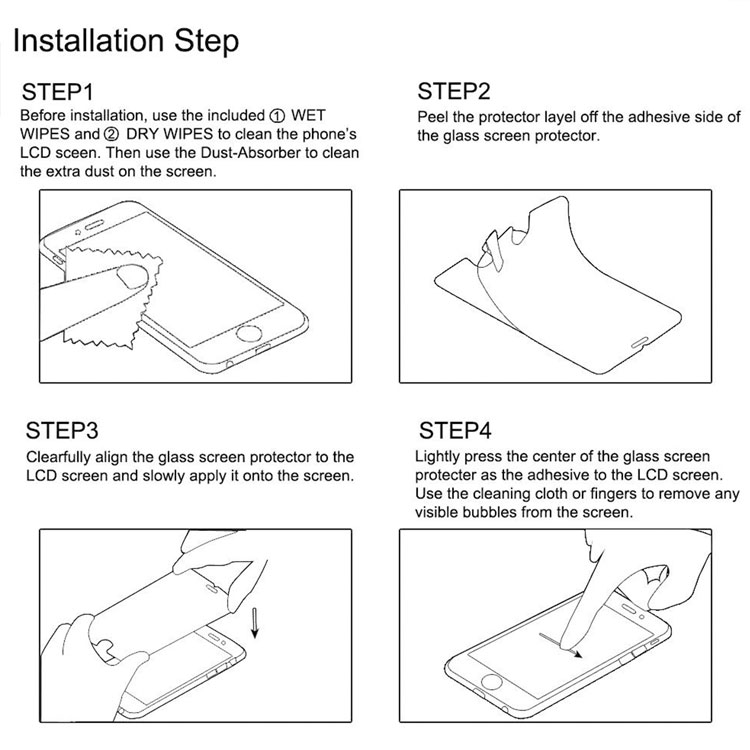 Installation Step

STEP1

Before installation, use the included ① WET WIPES and ② DRY WIPES to clean the phone's LCD sceen. Then use the Dust-Absorber to clean the extra dust on the screen.

STEP2

Peel the protector layel off the adhesive side of the glass screen protector.

STEP3

Clearfully align the glass screen protector to the LCD screen and slowly apply it onto the screen.

STEP4

Lightly press the center of the glass screen protecter as the adhesive to the LCD screen. Use the cleaning cloth or fingers to remove any visible bubbles from the screen.