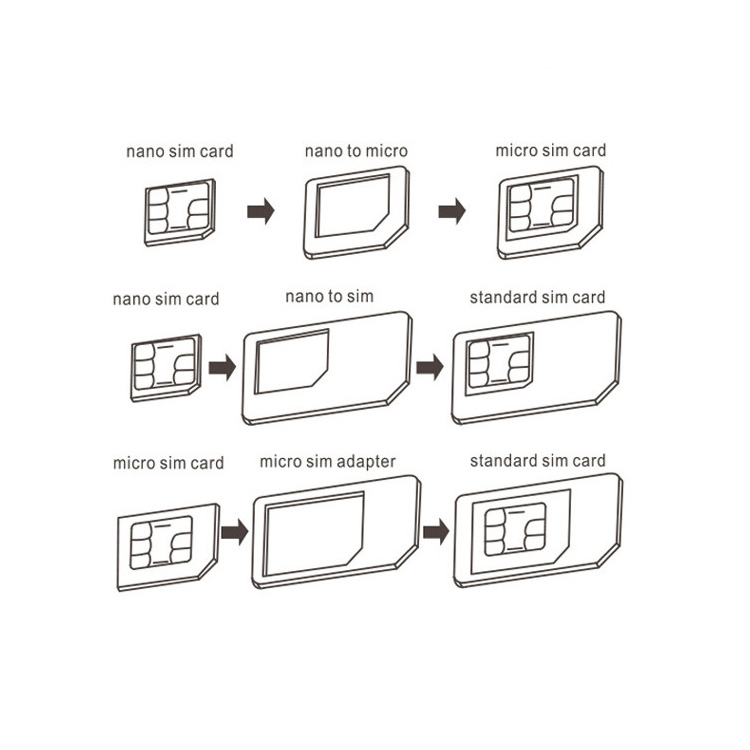 nano sim card
nano to micro
micro sim card

nano sim card
nano to sim
standard sim card

micro sim card
micro sim adapter
standard sim card